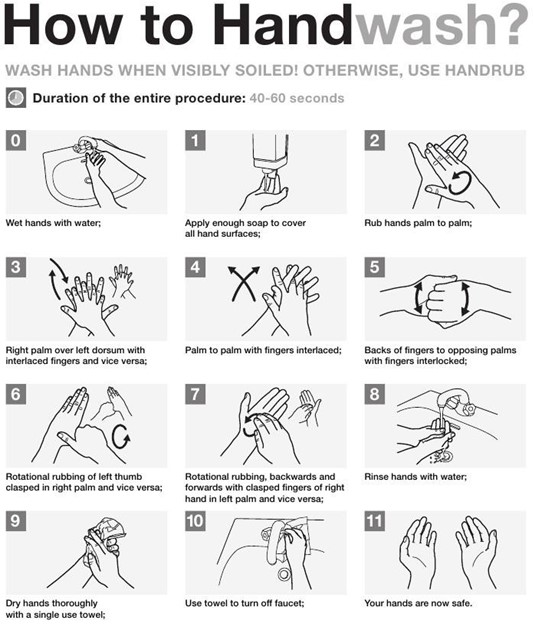 How to Handwash?

WASH HANDS WHEN VISIBLY SOILED! OTHERWISE, USE HANDRUB

Duration of the entire procedure: 40-60 seconds

0

Wet hands with water;

1

Apply enough soap to cover all hand surfaces;

2

Rub hands palm to palm;

3

Right palm over left dorsum with interlaced fingers and vice versa;

4

Palm to palm with fingers interlaced;

5

Backs of fingers to opposing palms with fingers interlocked;

6

Rotational rubbing of left thumb clasped in right palm and vice versa;

7

Rotational rubbing, backwards and forwards with clasped fingers of right hand in left palm and vice versa;

8

Rinse hands with water;

9

Dry hands thoroughly with a single use towel;

10

Use towel to turn off faucet;

11

Your hands are now safe.